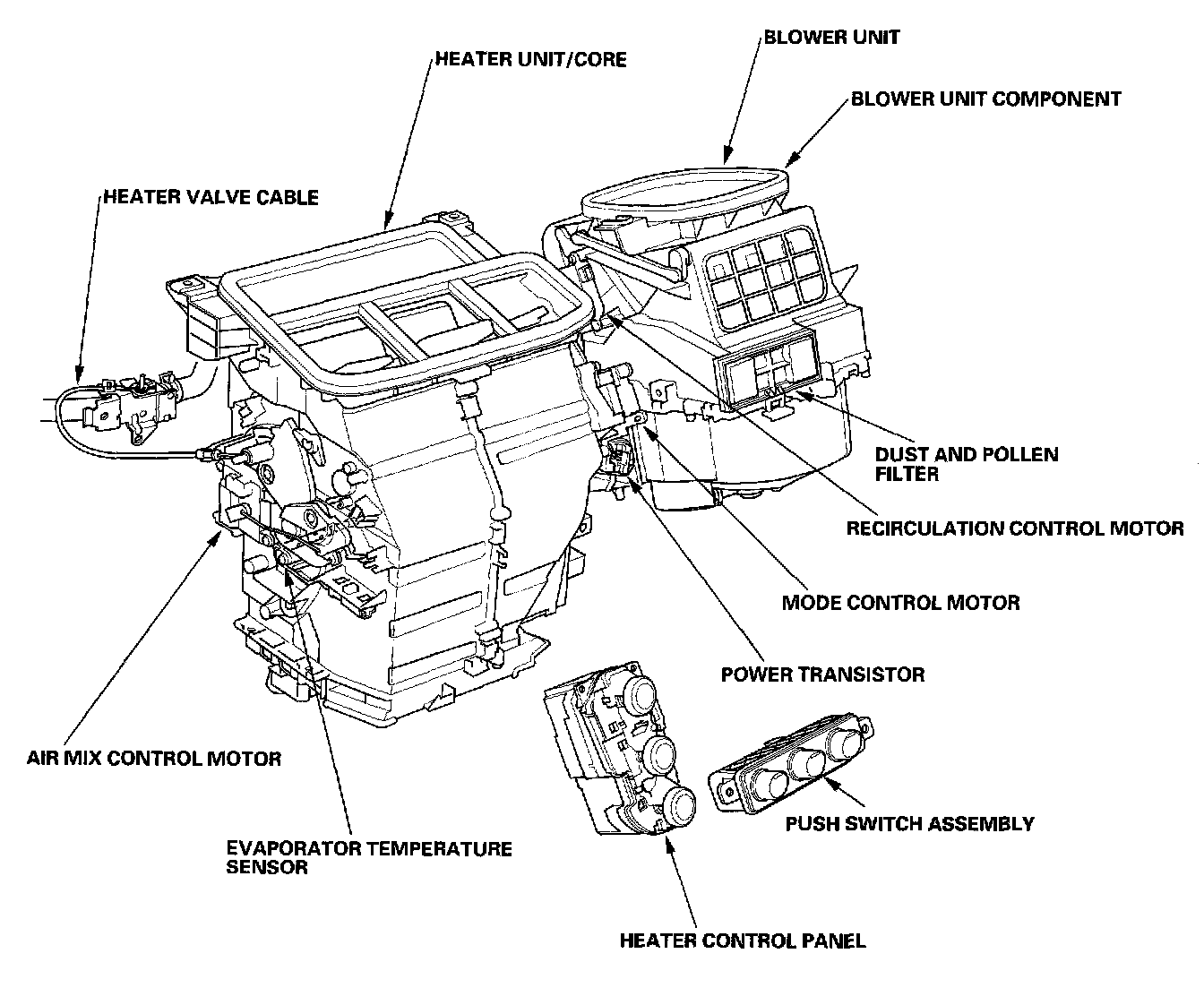 BLOWER UNIT

HEATER UNIT/CORE

BLOWER UNIT COMPONENT

HEATER VALVE CABLE

DUST AND POLLEN FILTER

RECIRCULATION CONTROL MOTOR

MODE CONTROL MOTOR

POWER TRANSISTOR

AIR MIX CONTROL MOTOR

PUSH SWITCH ASSEMBLY

EVAPORATOR TEMPERATURE SENSOR

HEATER CONTROL PANEL