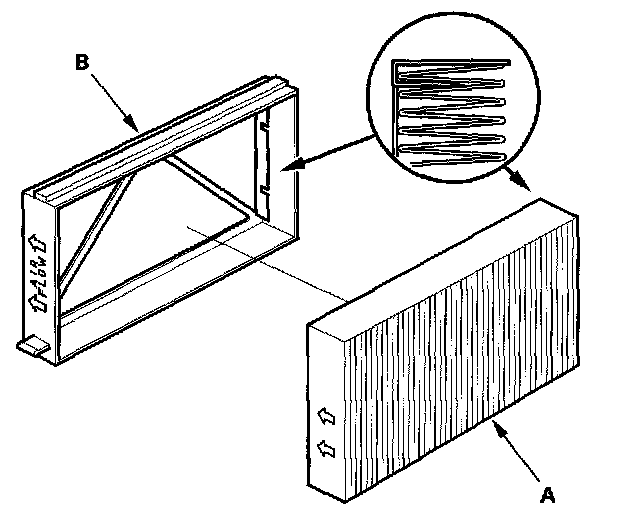 B

AIR FLOW

A