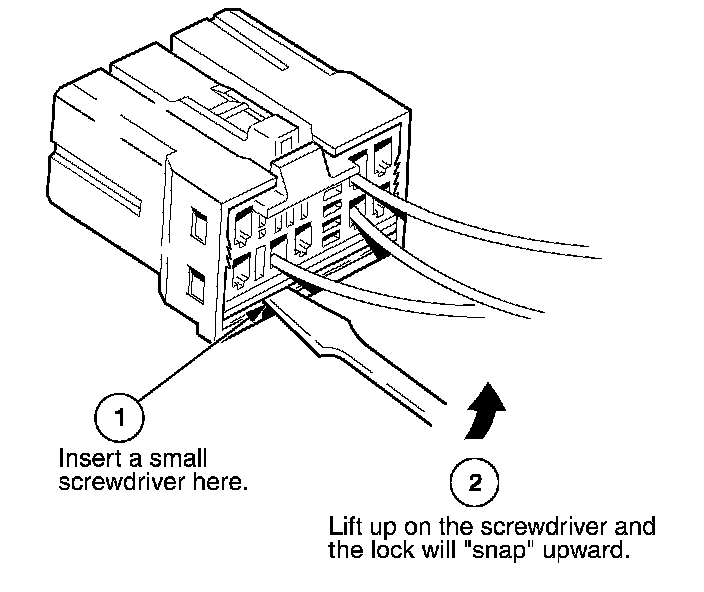 1

Insert a small screwdriver here.

2

Lift up on the screwdriver and the lock will "snap" upward.