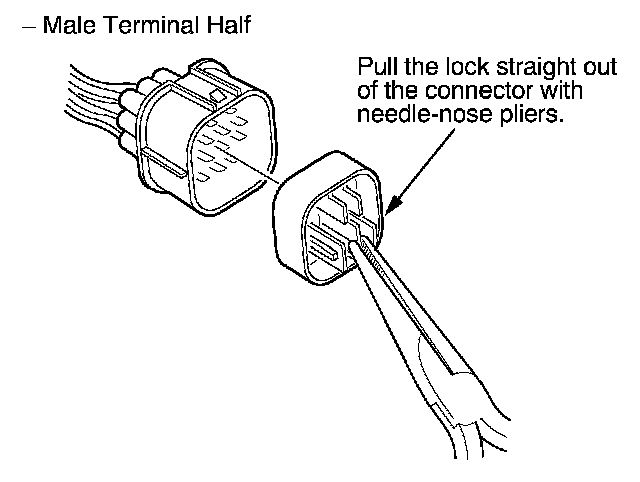 – Male Terminal Half

Pull the lock straight out of the connector with needle-nose pliers.