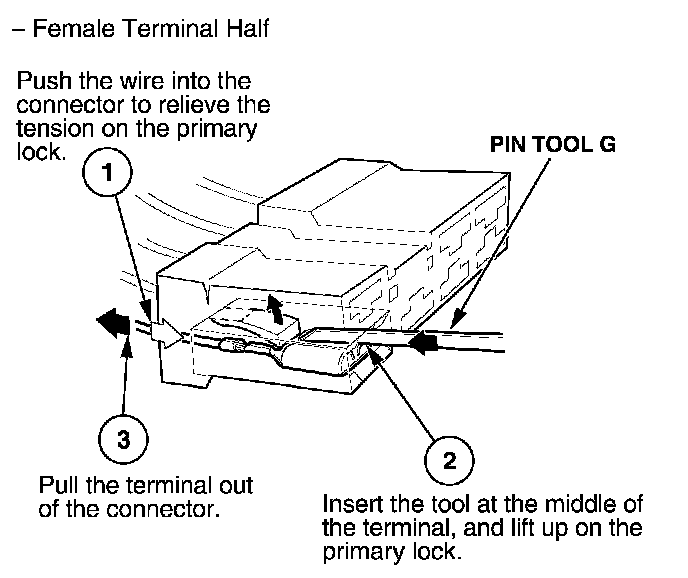 – Female Terminal Half

Push the wire into the connector to relieve the tension on the primary lock.

1

PIN TOOL G

3

Pull the terminal out of the connector.

2

Insert the tool at the middle of the terminal, and lift up on the primary lock.