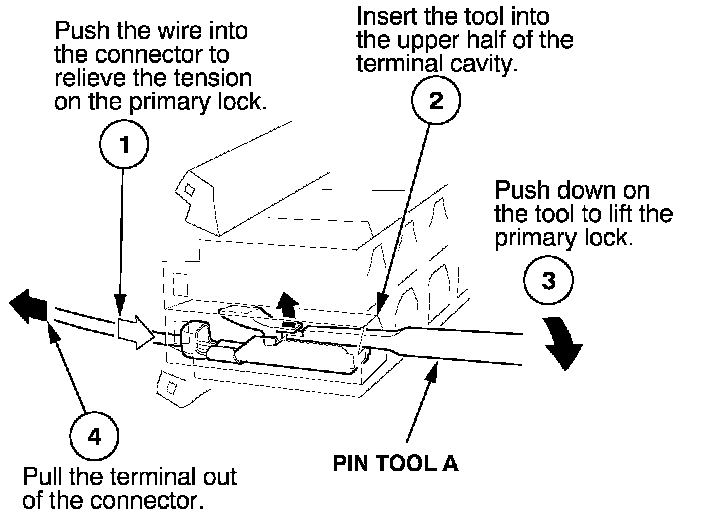 Push the wire into the connector to relieve the tension on the primary lock.

1

Insert the tool into the upper half of the terminal cavity.

2

Push down on the tool to lift the primary lock.

3

4

Pull the terminal out of the connector.

PIN TOOL A