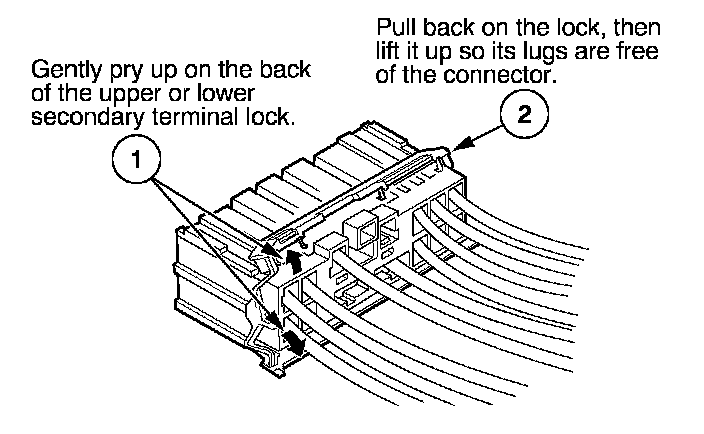 Gently pry up on the back of the upper or lower secondary terminal lock.

1

Pull back on the lock, then lift it up so its lugs are free of the connector.

2