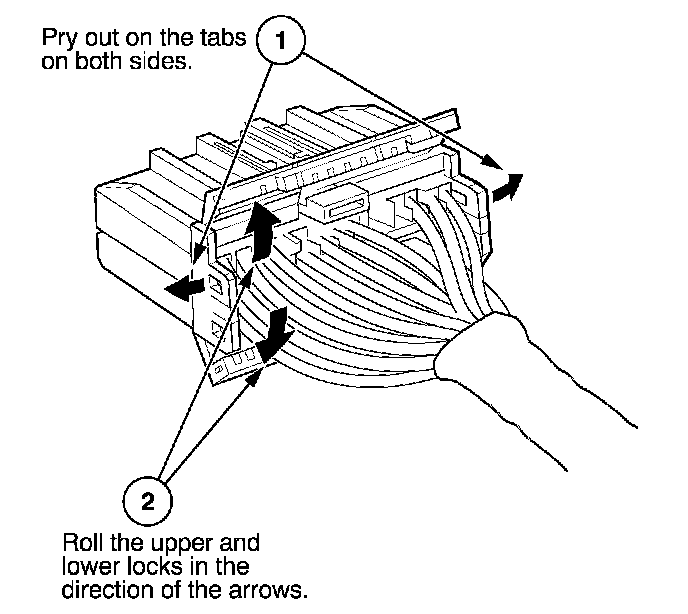 Pry out on the tabs on both sides.

1

2

Roll the upper and lower locks in the direction of the arrows.