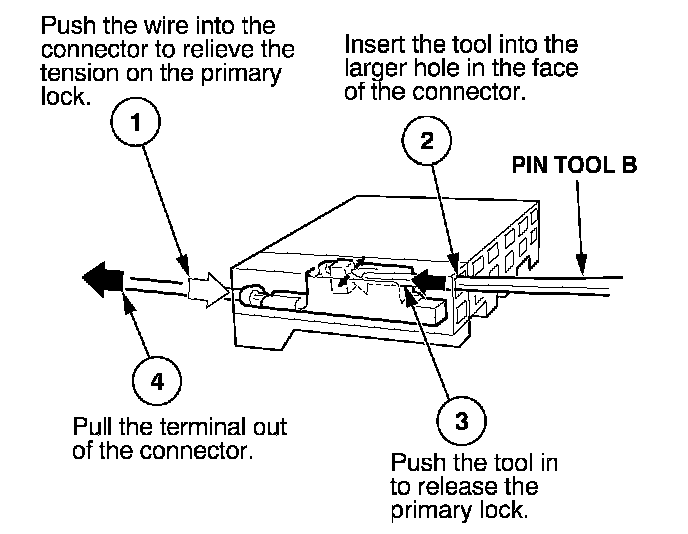 Push the wire into the connector to relieve the tension on the primary lock.

1

Insert the tool into the larger hole in the face of the connector.

2

PIN TOOL B

4

Pull the terminal out of the connector.

3

Push the tool in to release the primary lock.