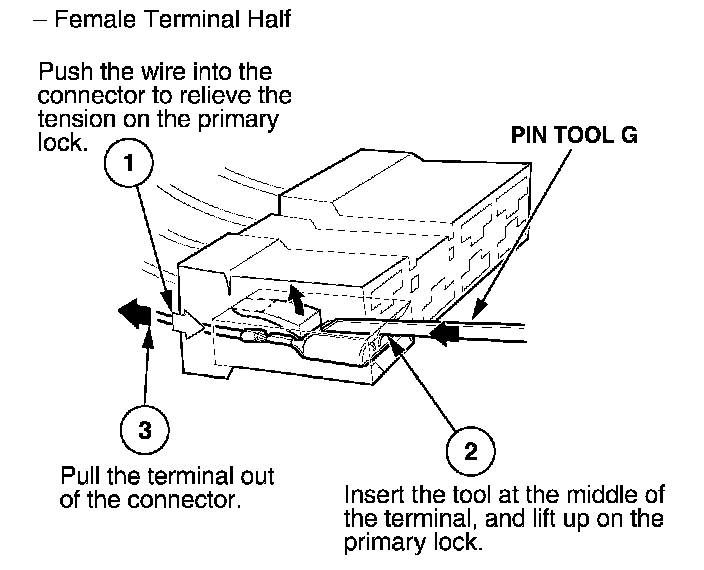 – Female Terminal Half

Push the wire into the connector to relieve the tension on the primary lock.

1

PIN TOOL G

3

Pull the terminal out of the connector.

2

Insert the tool at the middle of the terminal, and lift up on the primary lock.