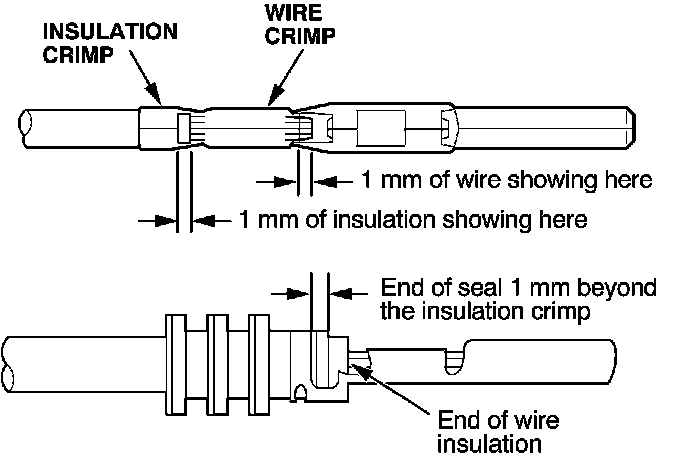 INSULATION CRIMP

WIRE CRIMP

1 mm of wire showing here

1 mm of insulation showing here

End of seal 1 mm beyond the insulation crimp

End of wire insulation