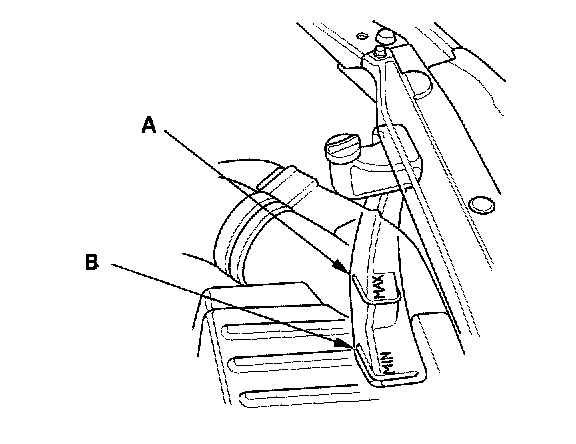 A

B

MAX

MIN