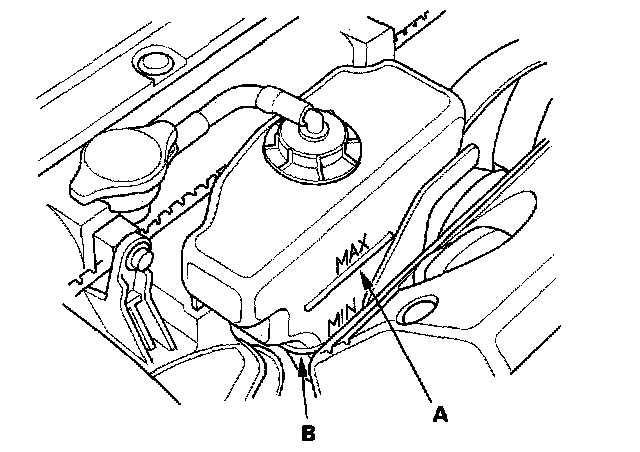 MAX
MIN
A
B