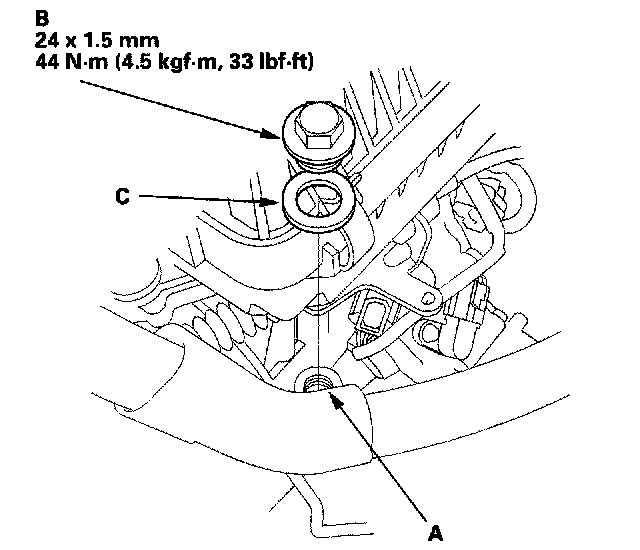 B
24 x 1.5 mm
44 N·m (4.5 kgf·m, 33 lbf·ft)

C

A