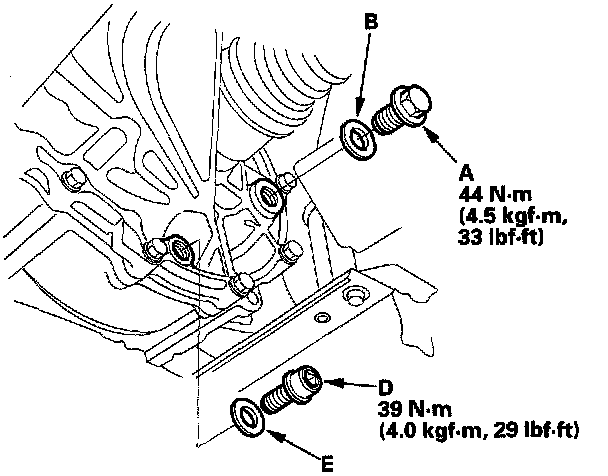 B

A
44 N·m
(4.5 kgf·m,
33 lbf·ft)

D
39 N·m
(4.0 kgf·m, 29 lbf·ft)

E