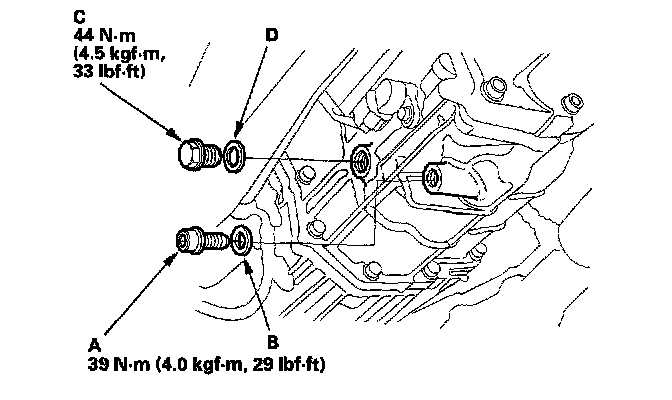 C
44 N·m
(4.5 kgf·m,
33 lbf·ft)

D

A
39 N·m (4.0 kgf·m, 29 lbf·ft)

B