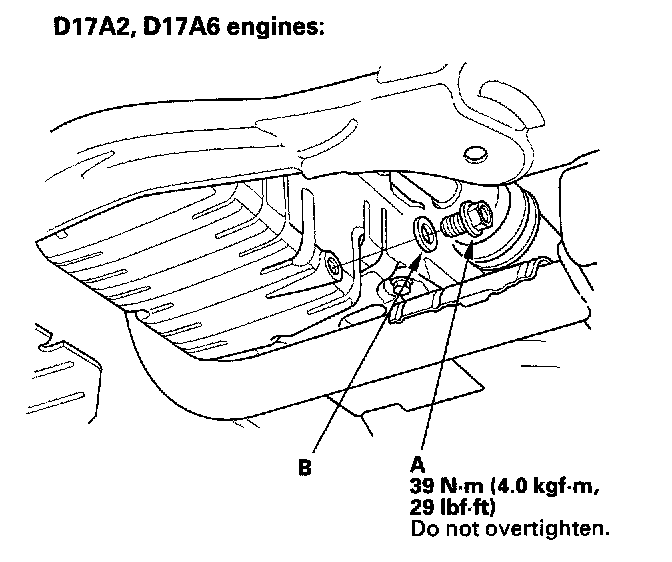 D17A2, D17A6 engines:

B

A
39 N·m (4.0 kgf·m, 29 lbf·ft)
Do not overtighten.