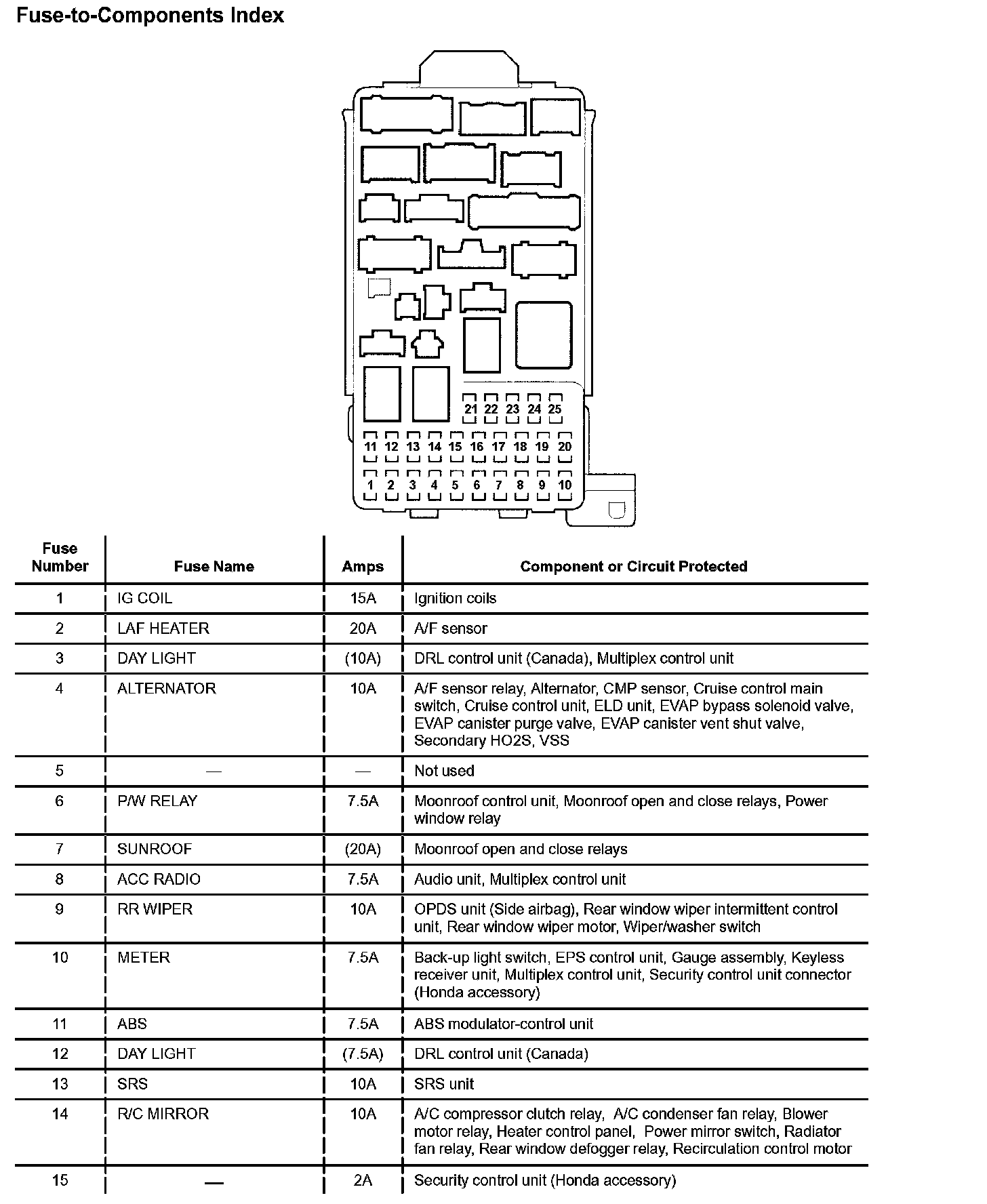 Fuse-to-Components Index

21 22 23 24 25
11 12 13 14 15 16 17 18 19 20
1 2 3 4 5 6 7 8 9 10

| Fuse Number | Fuse Name | Amps | Component or Circuit Protected |
|---|---|---|---|
| 1 | IG COIL | 15A | Ignition coils |
| 2 | LAF HEATER | 20A | A/F sensor |
| 3 | DAY LIGHT | (10A) | DRL control unit (Canada), Multiplex control unit |
| 4 | ALTERNATOR | 10A | A/F sensor relay, Alternator, CMP sensor, Cruise control main switch, Cruise control unit, ELD unit, EVAP bypass solenoid valve, EVAP canister purge valve, EVAP canister vent shut valve, Secondary HO2S, VSS |
| 5 | — | — | Not used |
| 6 | P/W RELAY | 7.5A | Moonroof control unit, Moonroof open and close relays, Power window relay |
| 7 | SUNROOF | (20A) | Moonroof open and close relays |
| 8 | ACC RADIO | 7.5A | Audio unit, Multiplex control unit |
| 9 | RR WIPER | 10A | OPDS unit (Side airbag), Rear window wiper intermittent control unit, Rear window wiper motor, Wiper/washer switch |
| 10 | METER | 7.5A | Back-up light switch, EPS control unit, Gauge assembly, Keyless receiver unit, Multiplex control unit, Security control unit connector (Honda accessory) |
| 11 | ABS | 7.5A | ABS modulator-control unit |
| 12 | DAY LIGHT | (7.5A) | DRL control unit (Canada) |
| 13 | SRS | 10A | SRS unit |
| 14 | R/C MIRROR | 10A | A/C compressor clutch relay, A/C condenser fan relay, Blower motor relay, Heater control panel, Power mirror switch, Radiator fan relay, Rear window defogger relay, Recirculation control motor |
| 15 | — | 2A | Security control unit (Honda accessory) |