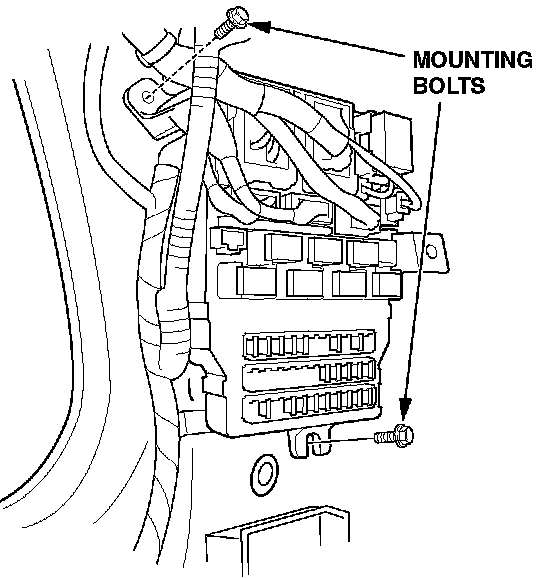 MOUNTING BOLTS