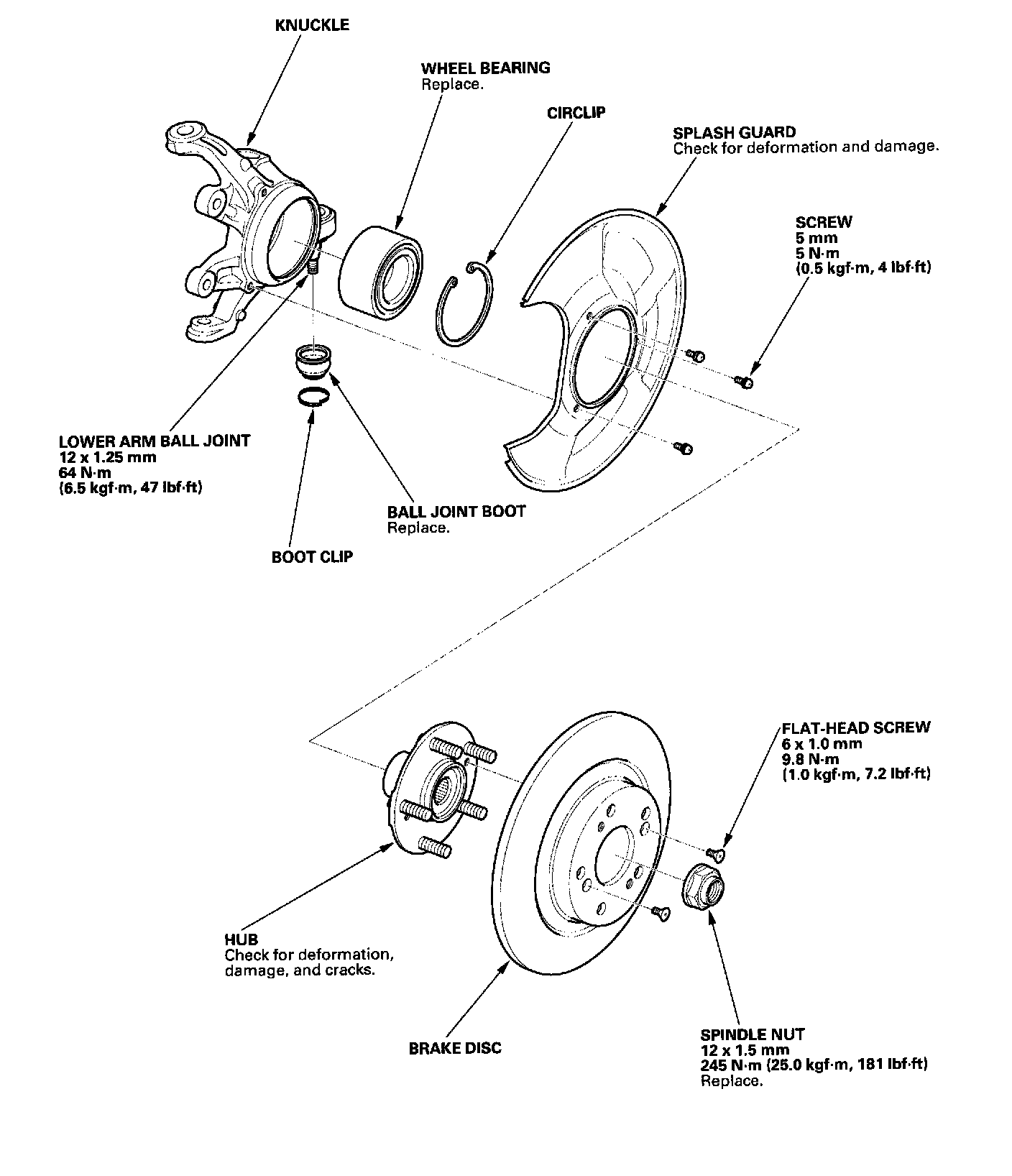 KNUCKLE

WHEEL BEARING
Replace.

CIRCLIP

SPLASH GUARD
Check for deformation and damage.

SCREW
5 mm
5 N·m
(0.5 kgf·m, 4 lbf·ft)

LOWER ARM BALL JOINT
12 x 1.25 mm
64 N·m
(6.5 kgf·m, 47 lbf·ft)

BALL JOINT BOOT
Replace.

BOOT CLIP

FLAT-HEAD SCREW
6 x 1.0 mm
9.8 N·m
(1.0 kgf·m, 7.2 lbf·ft)

HUB
Check for deformation, damage, and cracks.

BRAKE DISC

SPINDLE NUT
12 x 1.5 mm
245 N·m (25.0 kgf·m, 181 lbf·ft)
Replace.