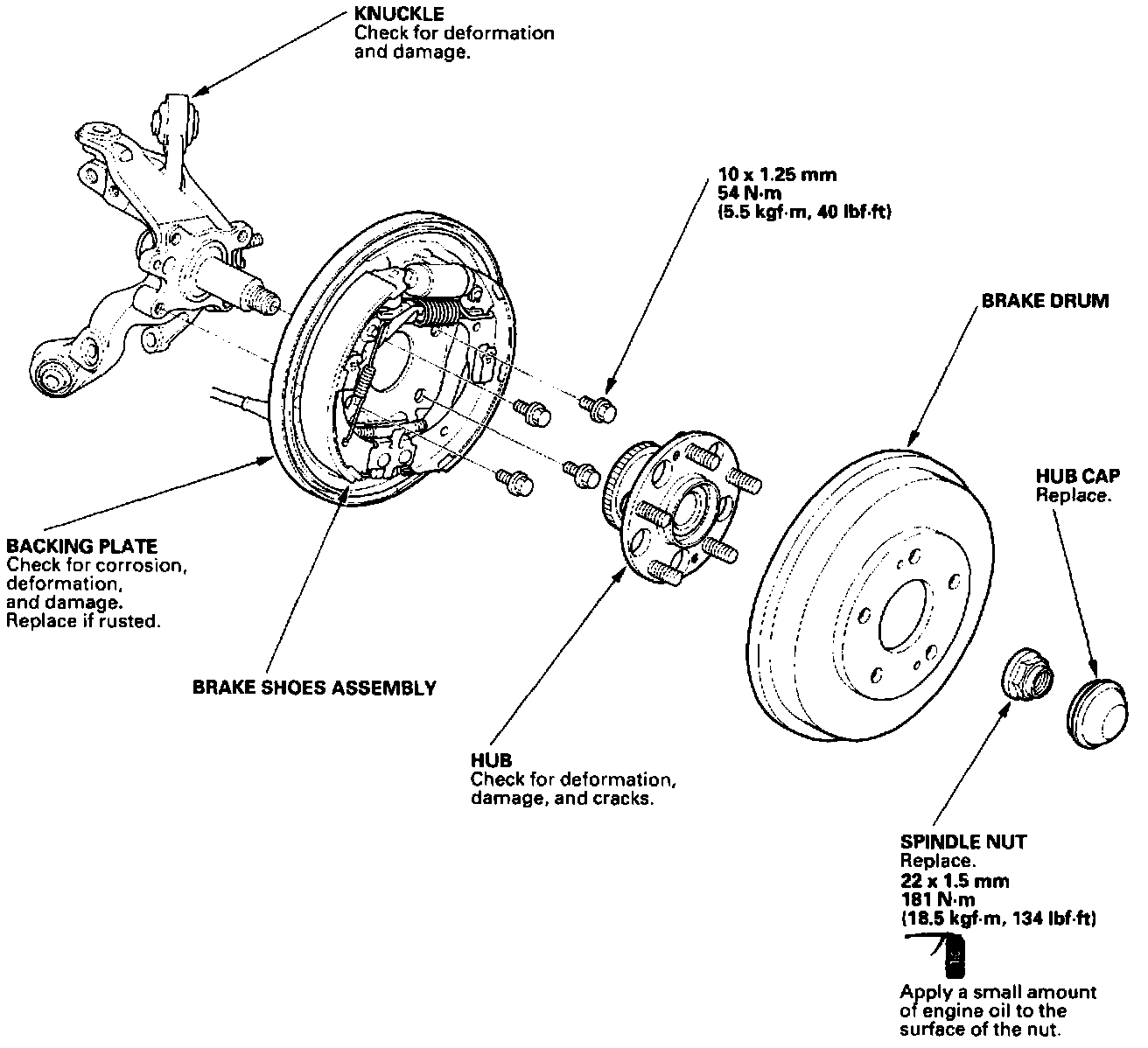 KNUCKLE
Check for deformation and damage.

10 x 1.25 mm
54 N·m
(5.5 kgf·m, 40 lbf·ft)

BRAKE DRUM

HUB CAP
Replace.

BACKING PLATE
Check for corrosion, deformation, and damage.
Replace if rusted.

BRAKE SHOES ASSEMBLY

HUB
Check for deformation, damage, and cracks.

SPINDLE NUT
Replace.
22 x 1.5 mm
181 N·m
(18.5 kgf·m, 134 lbf·ft)

Apply a small amount of engine oil to the surface of the nut.