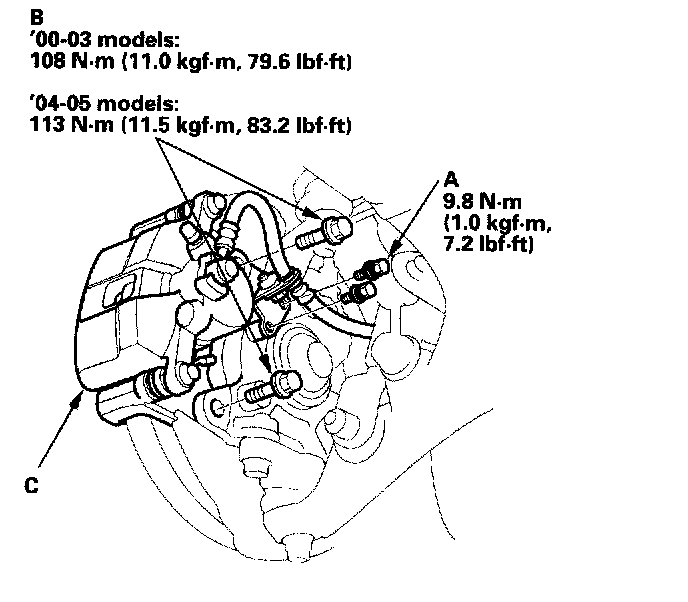 B
'00-03 models:
108 N·m (11.0 kgf·m, 79.6 lbf·ft)

'04-05 models:
113 N·m (11.5 kgf·m, 83.2 lbf·ft)

A
9.8 N·m
(1.0 kgf·m,
7.2 lbf·ft)

C