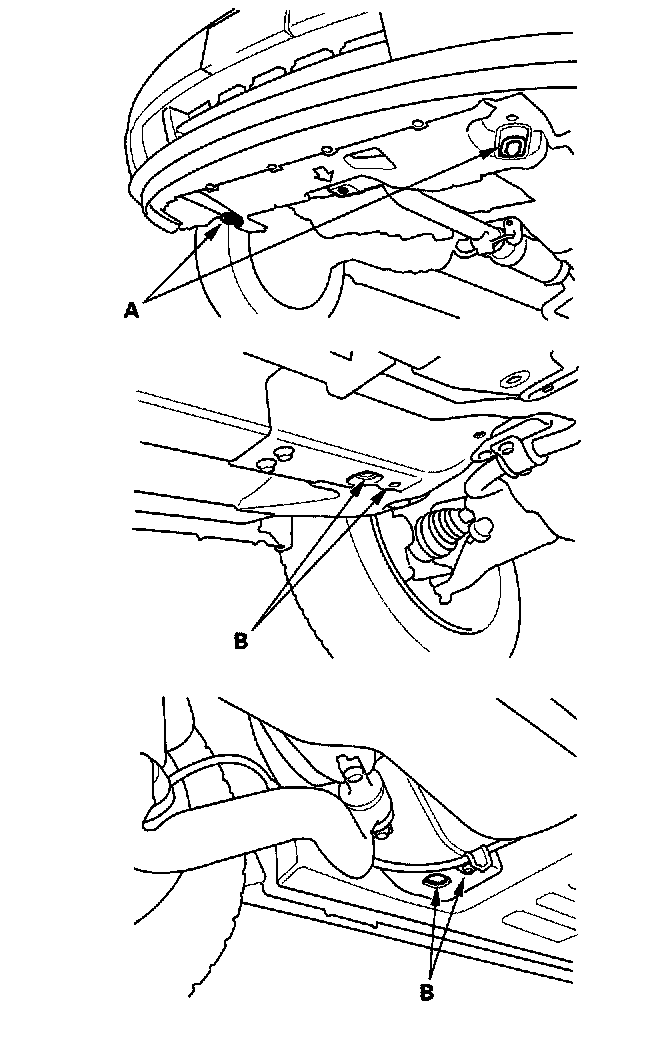 A

B

B