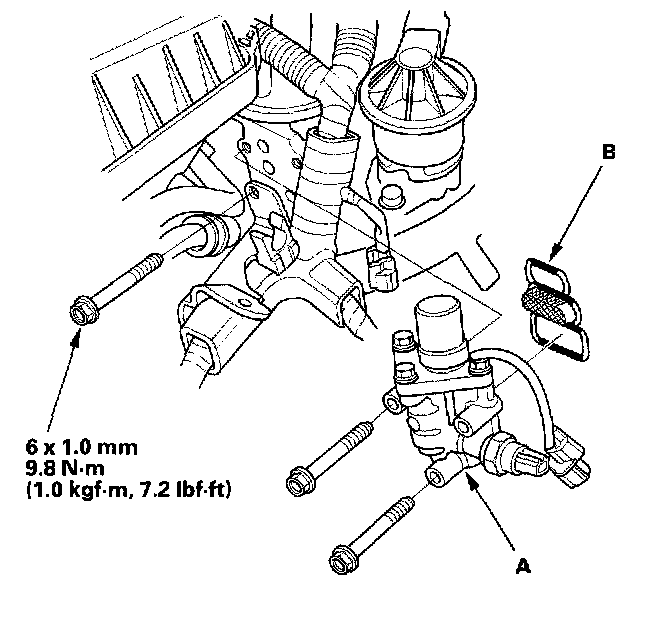 B

6 x 1.0 mm
9.8 N·m
(1.0 kgf·m, 7.2 lbf·ft)

A