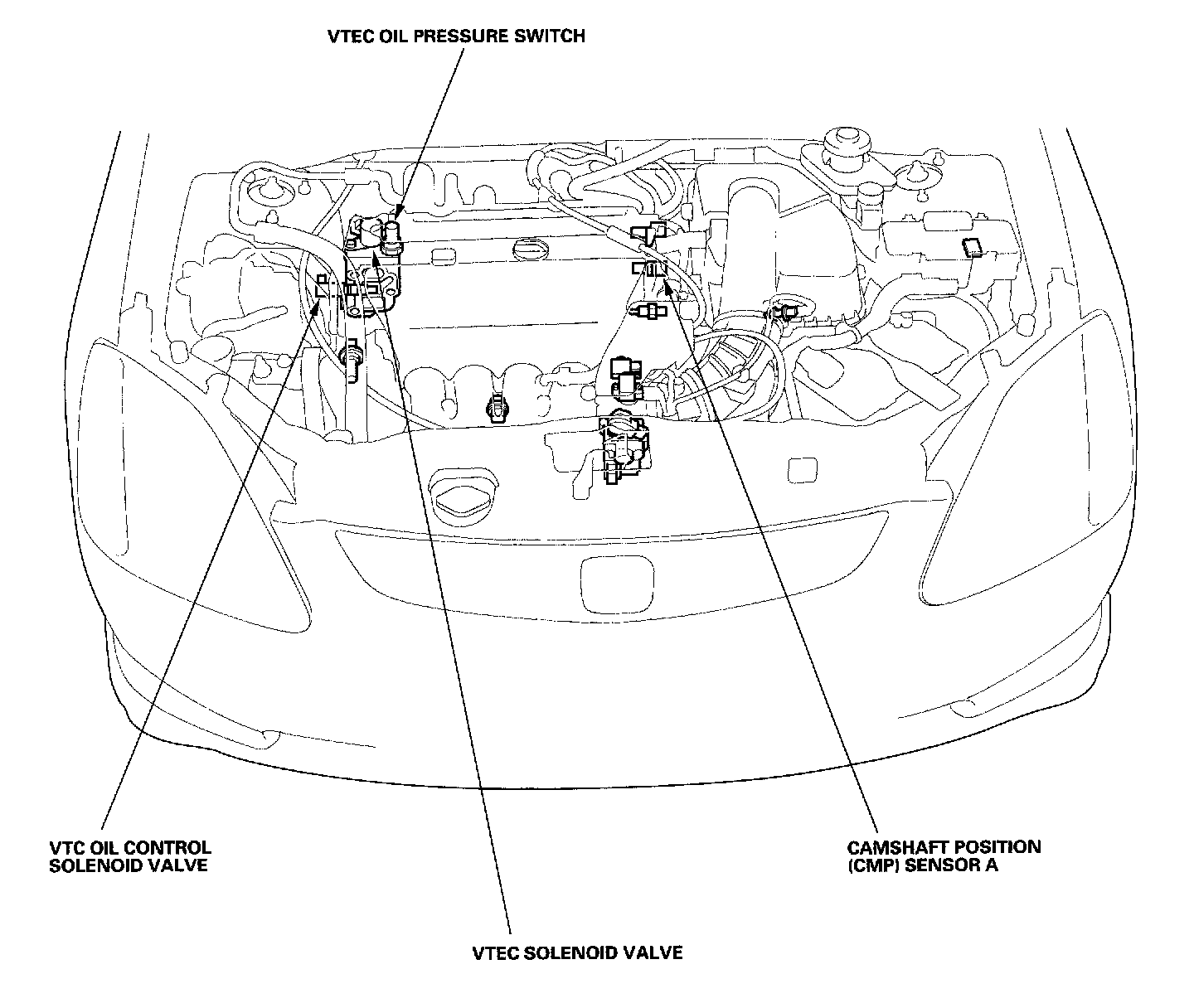 VTEC OIL PRESSURE SWITCH

VTC OIL CONTROL SOLENOID VALVE

CAMSHAFT POSITION (CMP) SENSOR A

VTEC SOLENOID VALVE