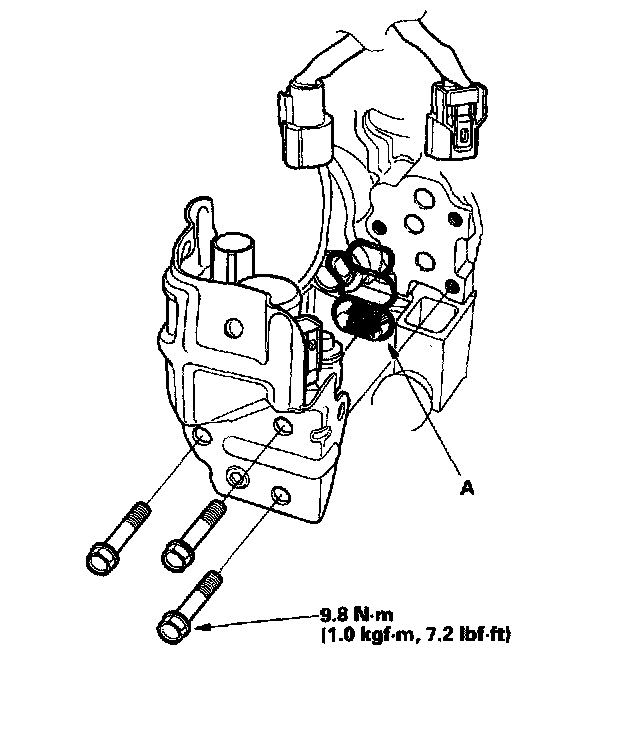 A

9.8 N·m
(1.0 kgf·m, 7.2 lbf·ft)