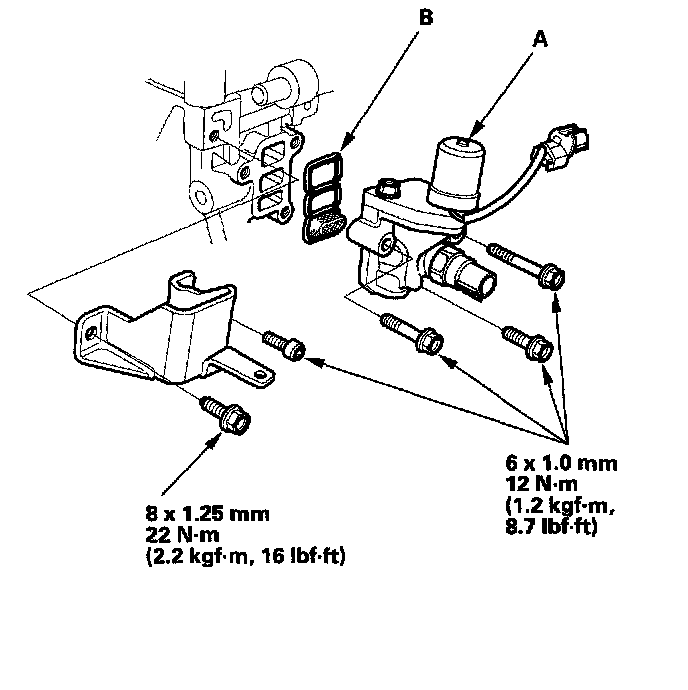 B

A

6 x 1.0 mm
12 N·m
(1.2 kgf·m,
8.7 lbf·ft)

8 x 1.25 mm
22 N·m
(2.2 kgf·m, 16 lbf·ft)