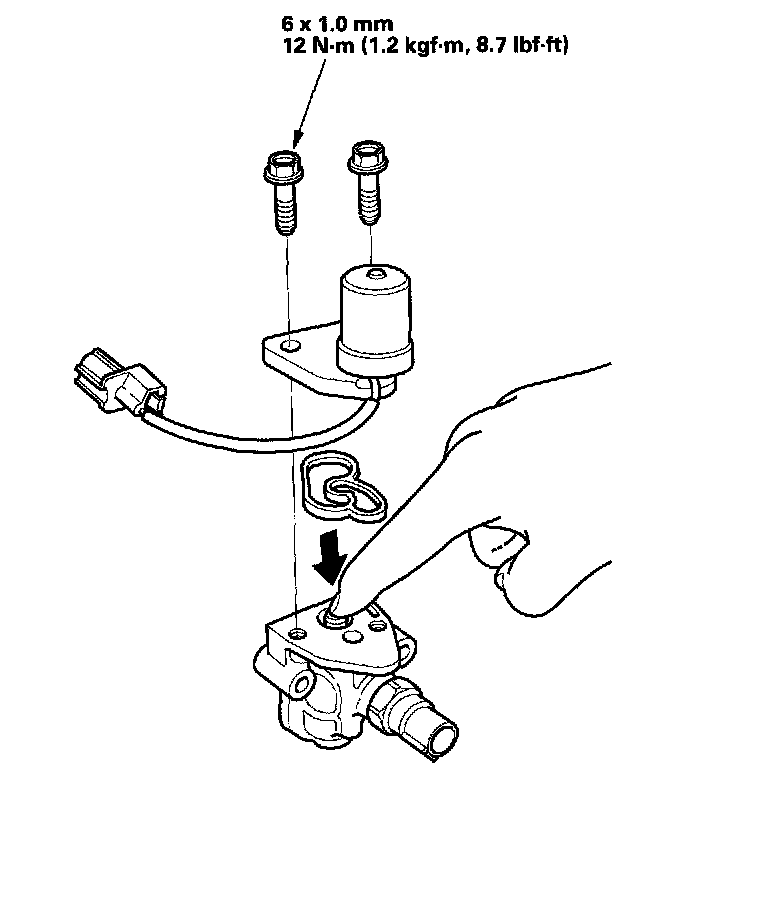 6 x 1.0 mm
12 N·m (1.2 kgf·m, 8.7 lbf·ft)