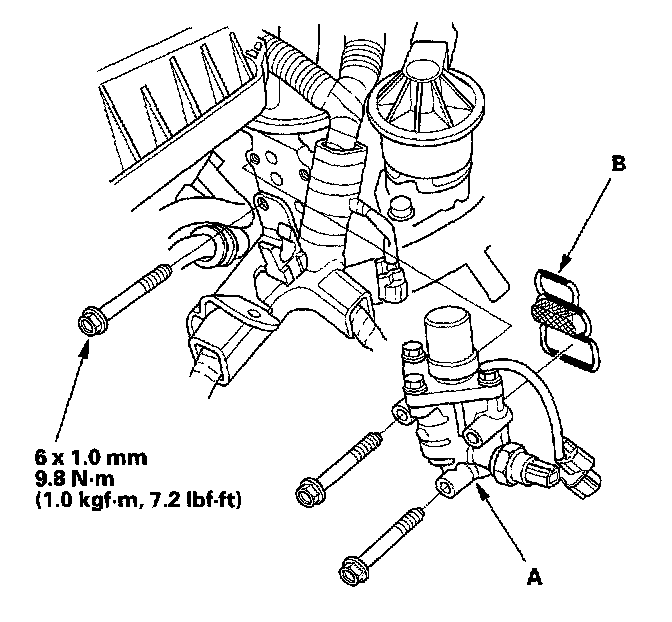 B

6 x 1.0 mm
9.8 N·m
(1.0 kgf·m, 7.2 lbf·ft)

A