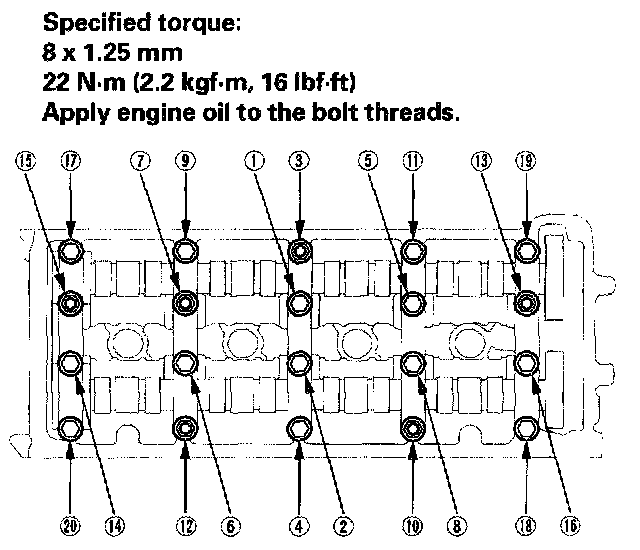 Specified torque:
8 x 1.25 mm
22 N·m (2.2 kgf·m, 16 lbf·ft)
Apply engine oil to the bolt threads.

⑮ ⑰ ⑦ ⑨ ① ③ ⑤ ⑪ ⑬ ⑲

⑳ ⑭ ⑫ ⑥ ④ ② ⑩ ⑧ ⑱ ⑯