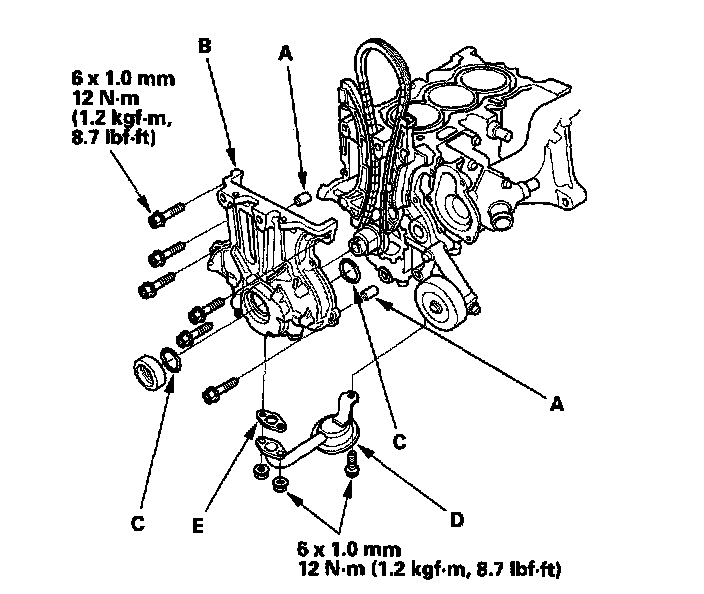 B

A

6 x 1.0 mm
12 N·m
(1.2 kgf·m,
8.7 lbf·ft)

A

C

C

E

D

6 x 1.0 mm
12 N·m (1.2 kgf·m, 8.7 lbf·ft)