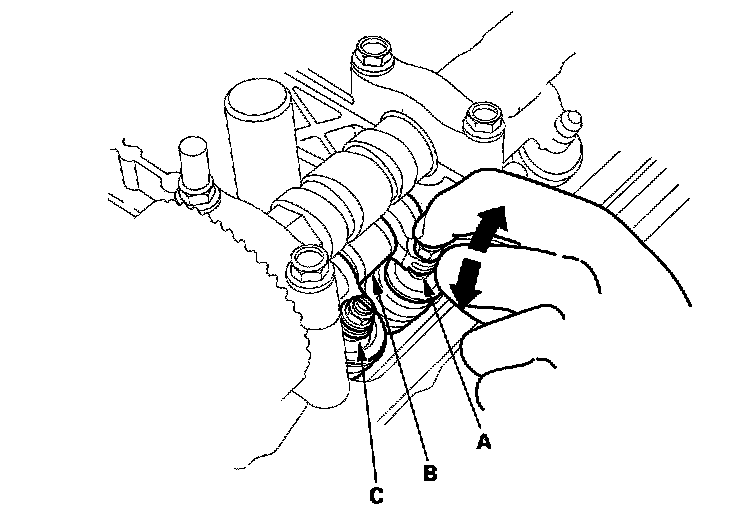 A
B
C