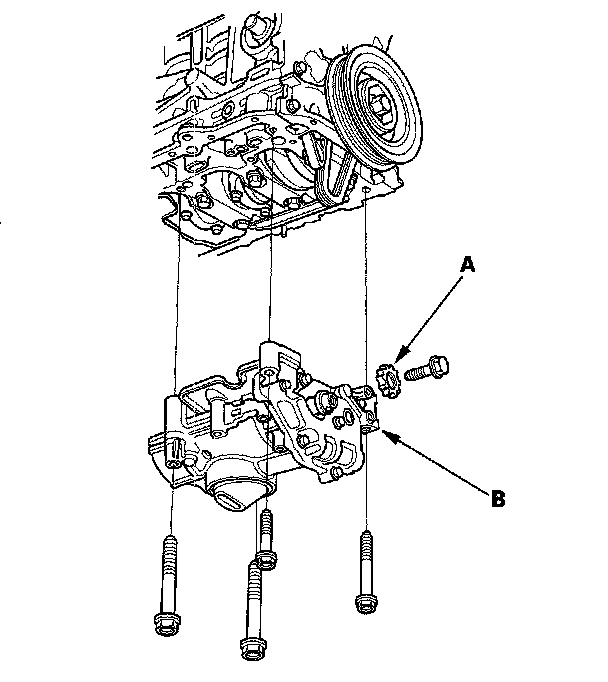 A

B