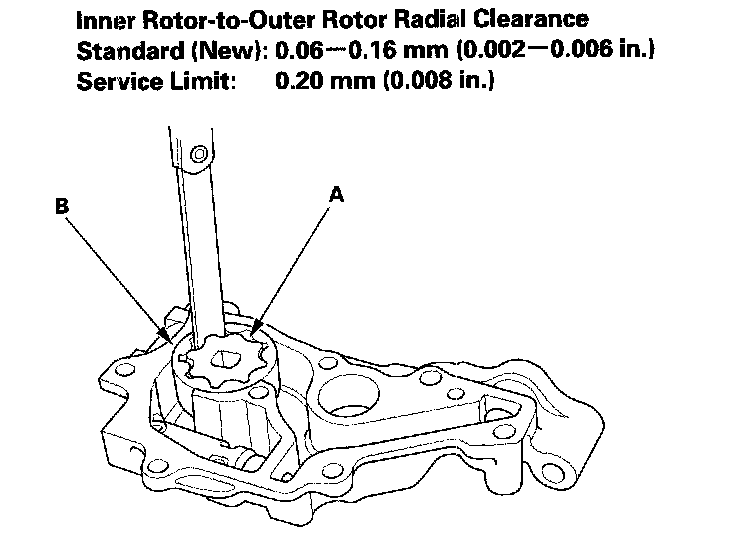 Inner Rotor-to-Outer Rotor Radial Clearance
Standard (New): 0.06—0.16 mm (0.002—0.006 in.)
Service Limit: 0.20 mm (0.008 in.)

B

A