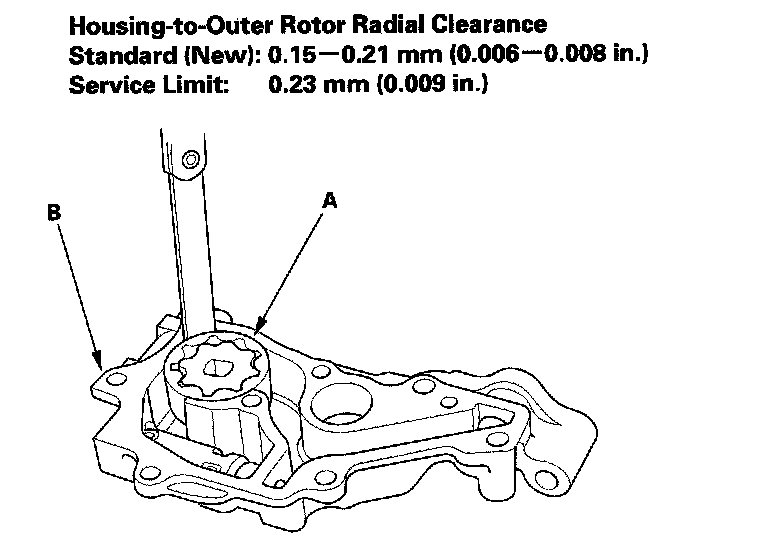 Housing-to-Outer Rotor Radial Clearance
Standard (New): 0.15—0.21 mm (0.006—0.008 in.)
Service Limit: 0.23 mm (0.009 in.)

B

A