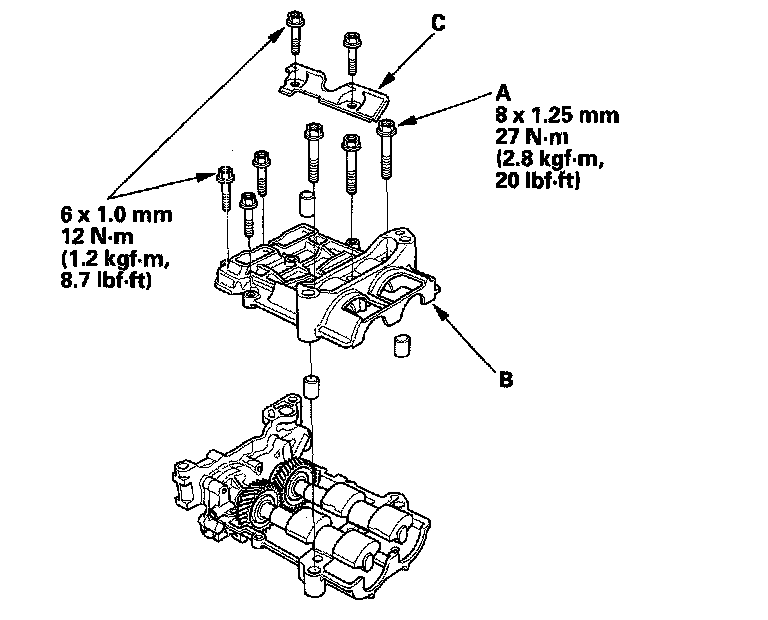 C

A
8 x 1.25 mm
27 N·m
(2.8 kgf·m,
20 lbf·ft)

6 x 1.0 mm
12 N·m
(1.2 kgf·m,
8.7 lbf·ft)

B