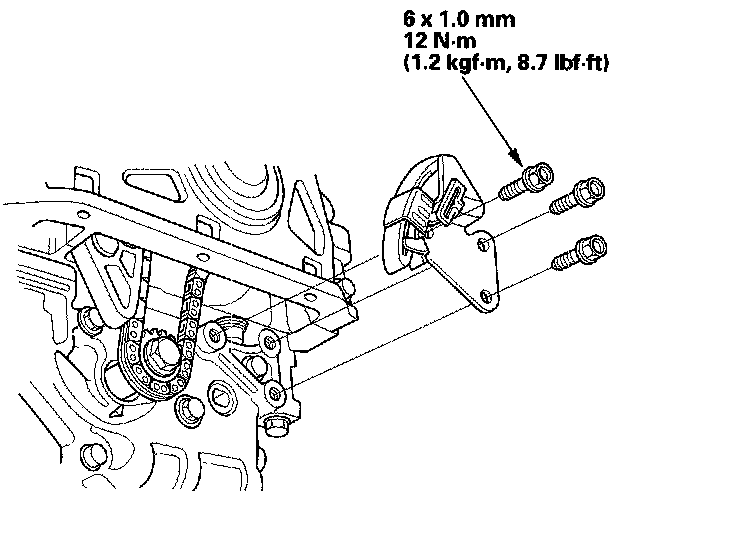 6 x 1.0 mm
12 N·m
(1.2 kgf·m, 8.7 lbf·ft)