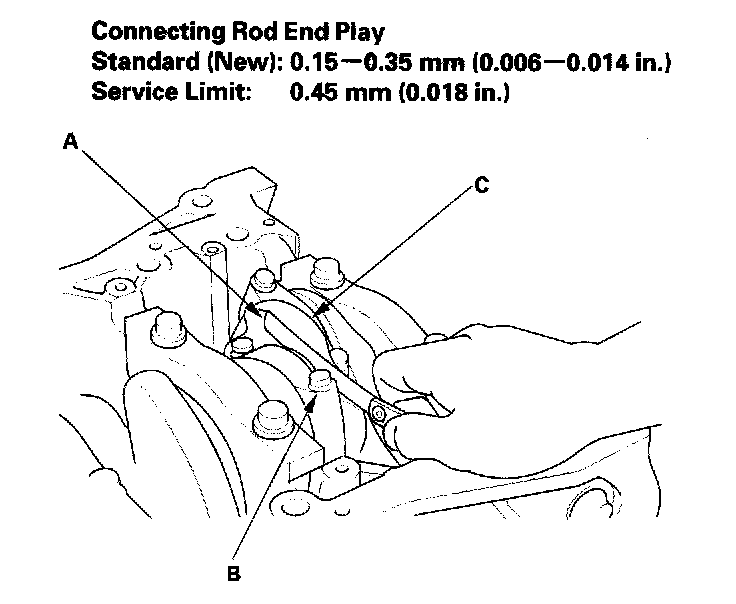 Connecting Rod End Play
Standard (New): 0.15—0.35 mm (0.006—0.014 in.)
Service Limit: 0.45 mm (0.018 in.)

A

C

B