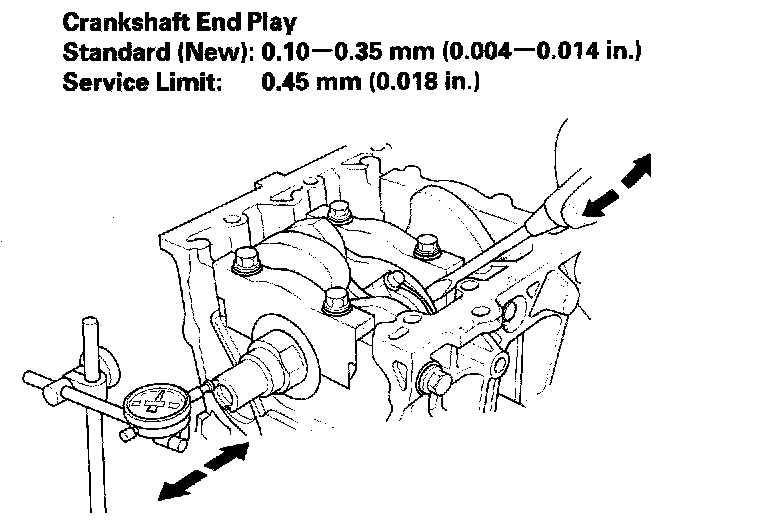 Crankshaft End Play
Standard (New): 0.10—0.35 mm (0.004—0.014 in.)
Service Limit: 0.45 mm (0.018 in.)