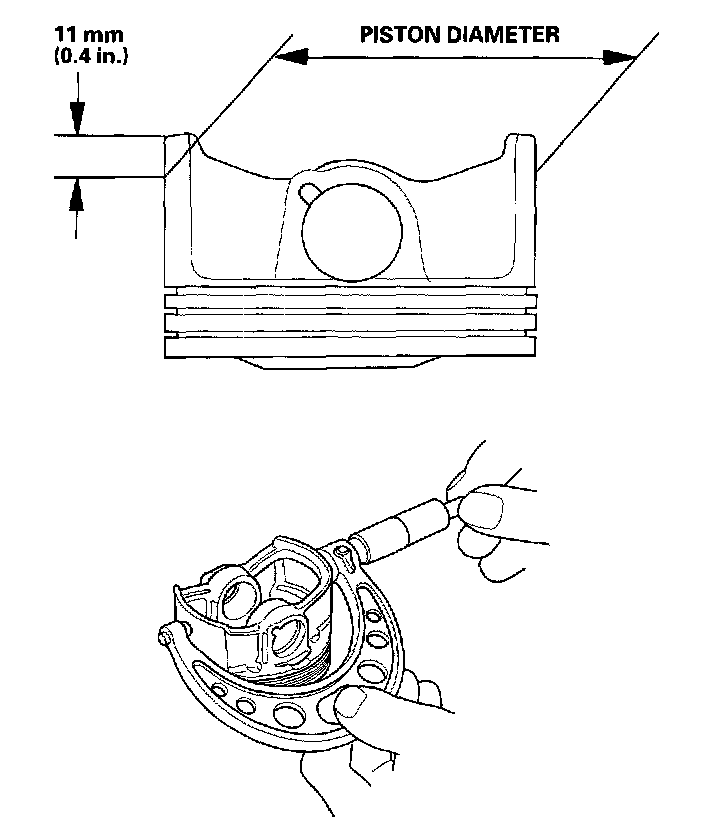 11 mm
(0.4 in.)

PISTON DIAMETER