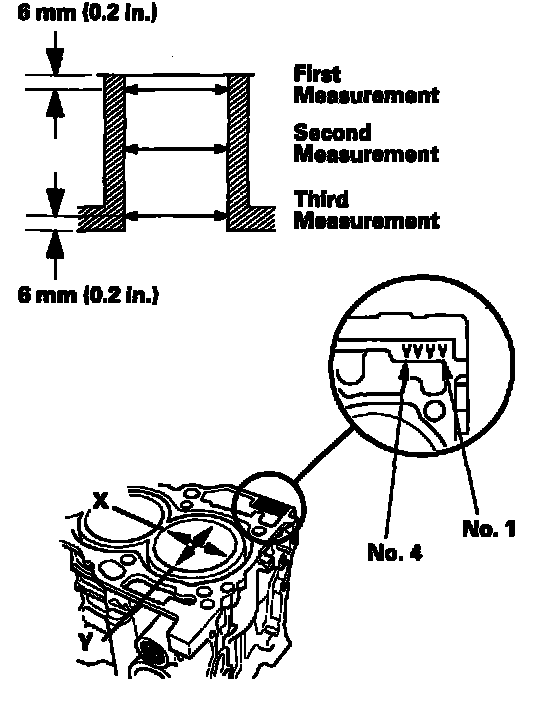 6 mm (0.2 in.)

First Measurement

Second Measurement

Third Measurement

6 mm (0.2 in.)

X

Y

No. 4

No. 1