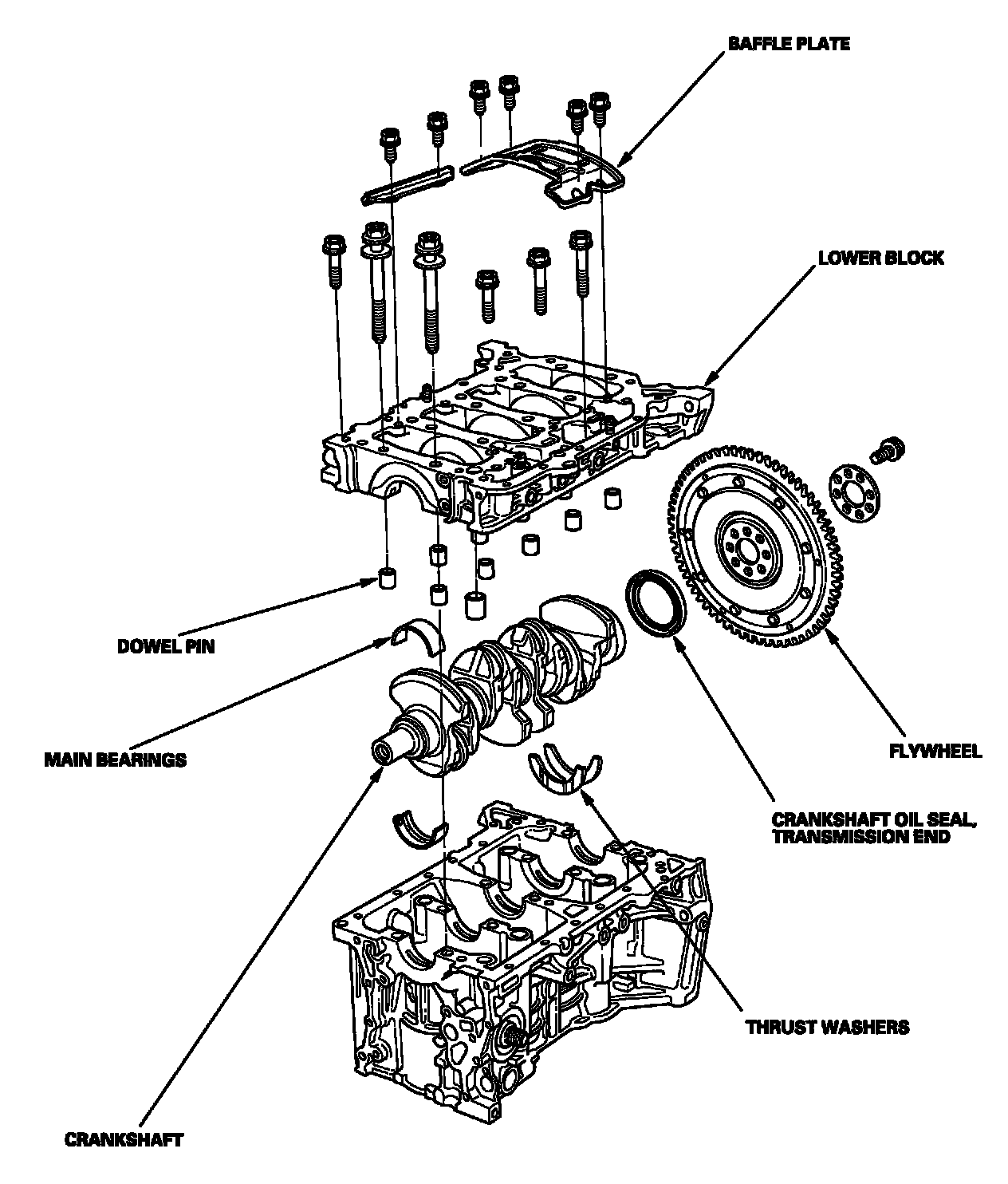 BAFFLE PLATE

LOWER BLOCK

DOWEL PIN

MAIN BEARINGS

FLYWHEEL

CRANKSHAFT OIL SEAL, TRANSMISSION END

THRUST WASHERS

CRANKSHAFT