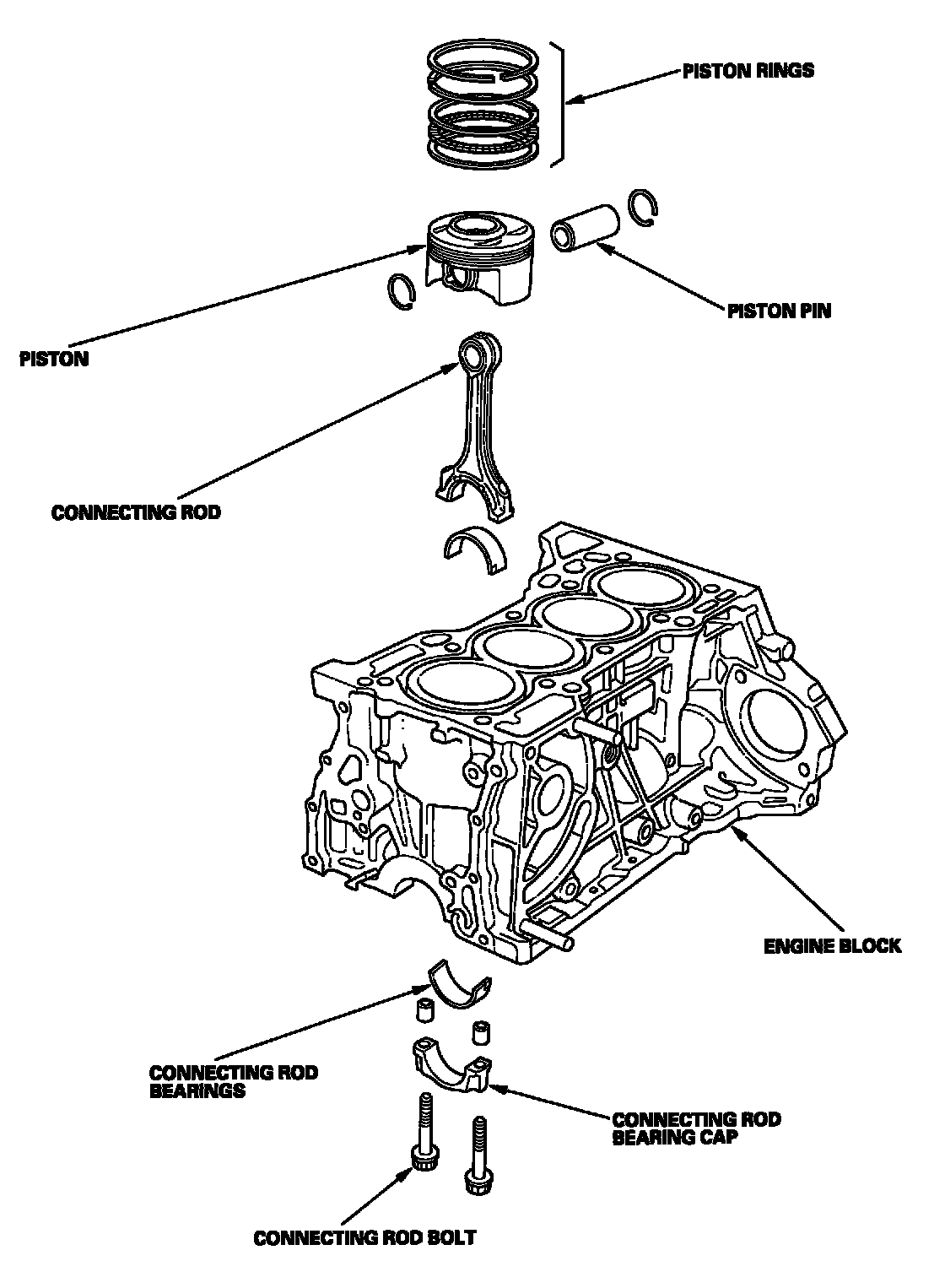 PISTON RINGS

PISTON PIN

PISTON

CONNECTING ROD

ENGINE BLOCK

CONNECTING ROD BEARINGS

CONNECTING ROD BEARING CAP

CONNECTING ROD BOLT