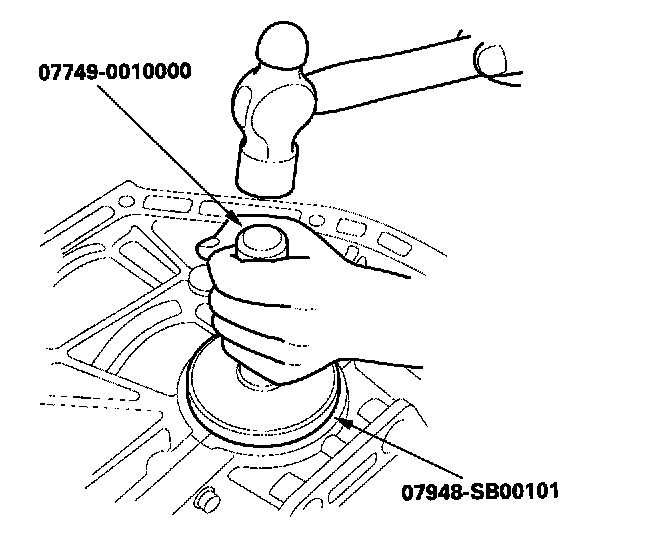 07749-0010000

07948-SB00101