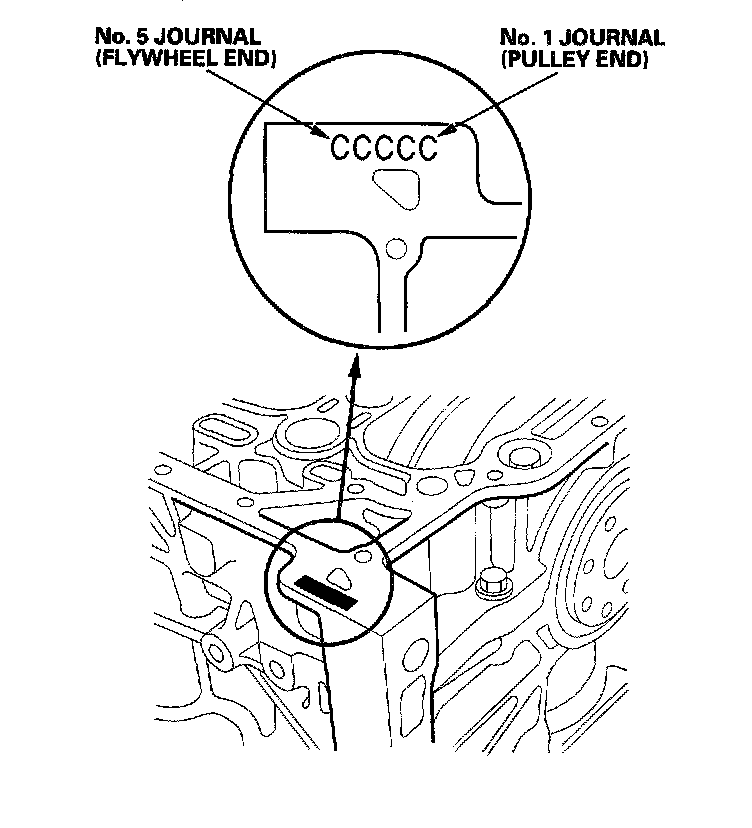 No. 5 JOURNAL
(FLYWHEEL END)

No. 1 JOURNAL
(PULLEY END)

CCCCC