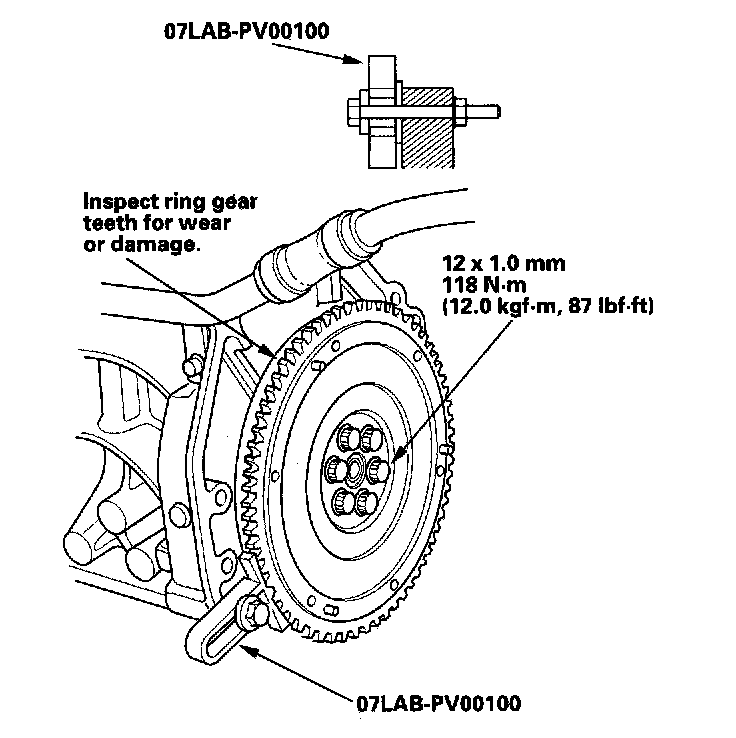 07LAB-PV00100

Inspect ring gear teeth for wear or damage.

12 x 1.0 mm
118 N·m
(12.0 kgf·m, 87 lbf·ft)

07LAB-PV00100