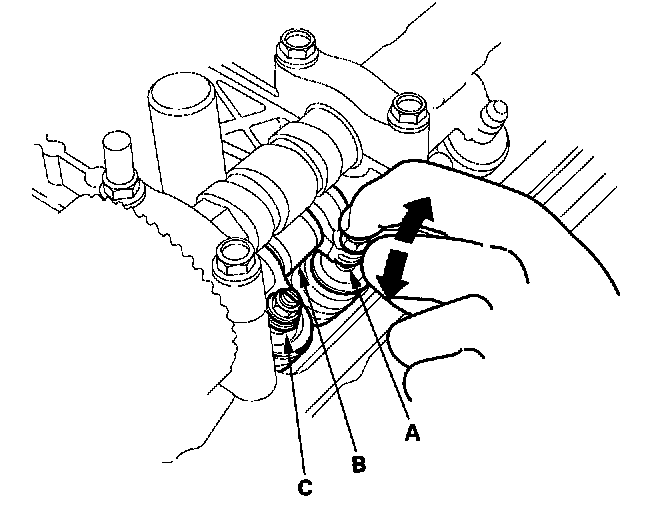 A
B
C