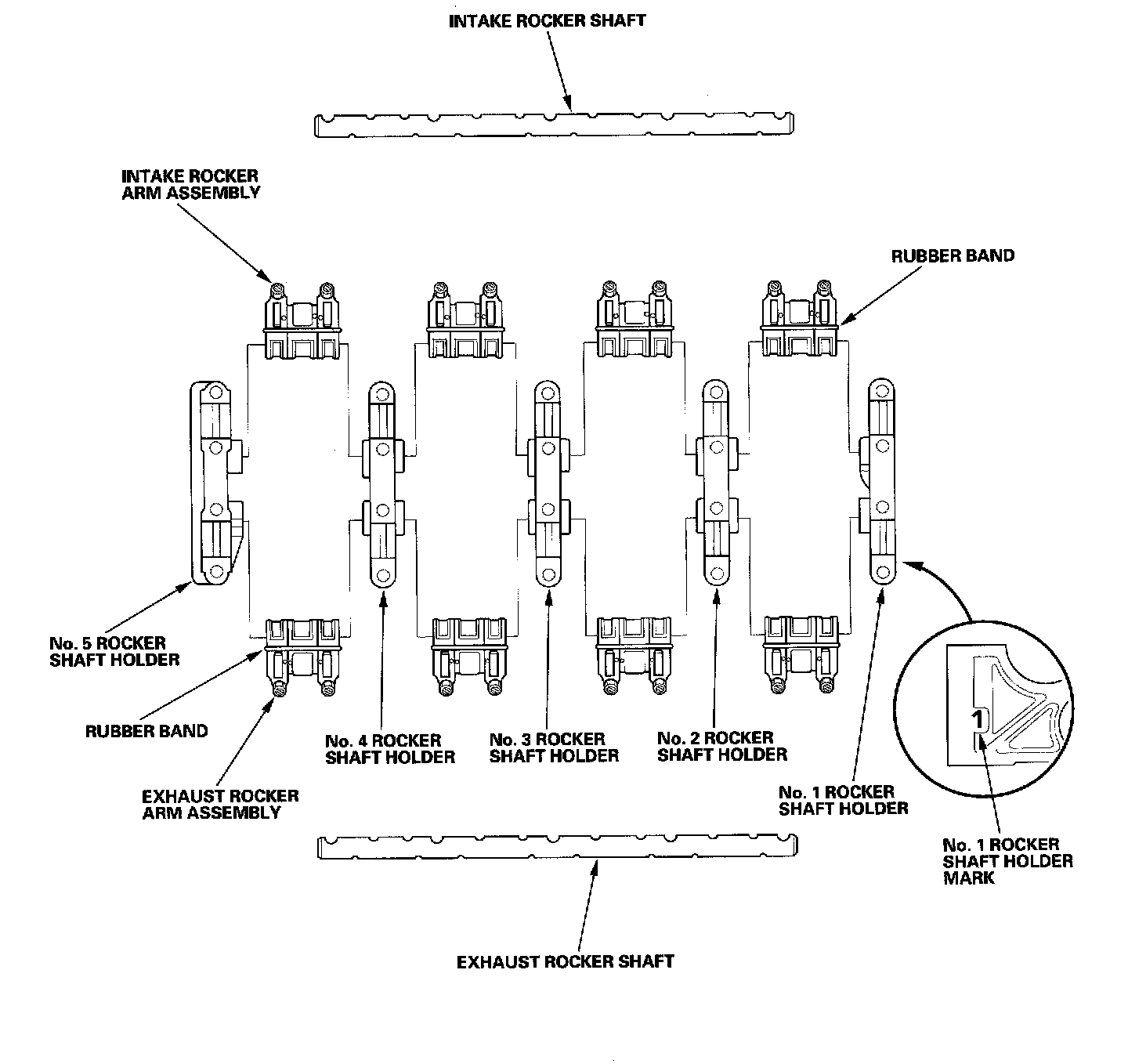 INTAKE ROCKER SHAFT

INTAKE ROCKER ARM ASSEMBLY

RUBBER BAND

No. 5 ROCKER SHAFT HOLDER

RUBBER BAND

EXHAUST ROCKER ARM ASSEMBLY

No. 4 ROCKER SHAFT HOLDER

No. 3 ROCKER SHAFT HOLDER

No. 2 ROCKER SHAFT HOLDER

No. 1 ROCKER SHAFT HOLDER

1

No. 1 ROCKER SHAFT HOLDER MARK

EXHAUST ROCKER SHAFT