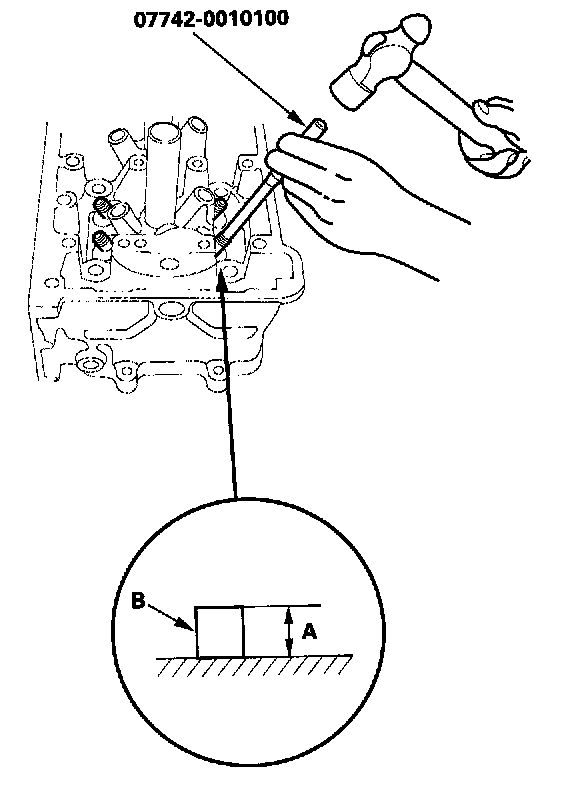 07742-0010100

B

A