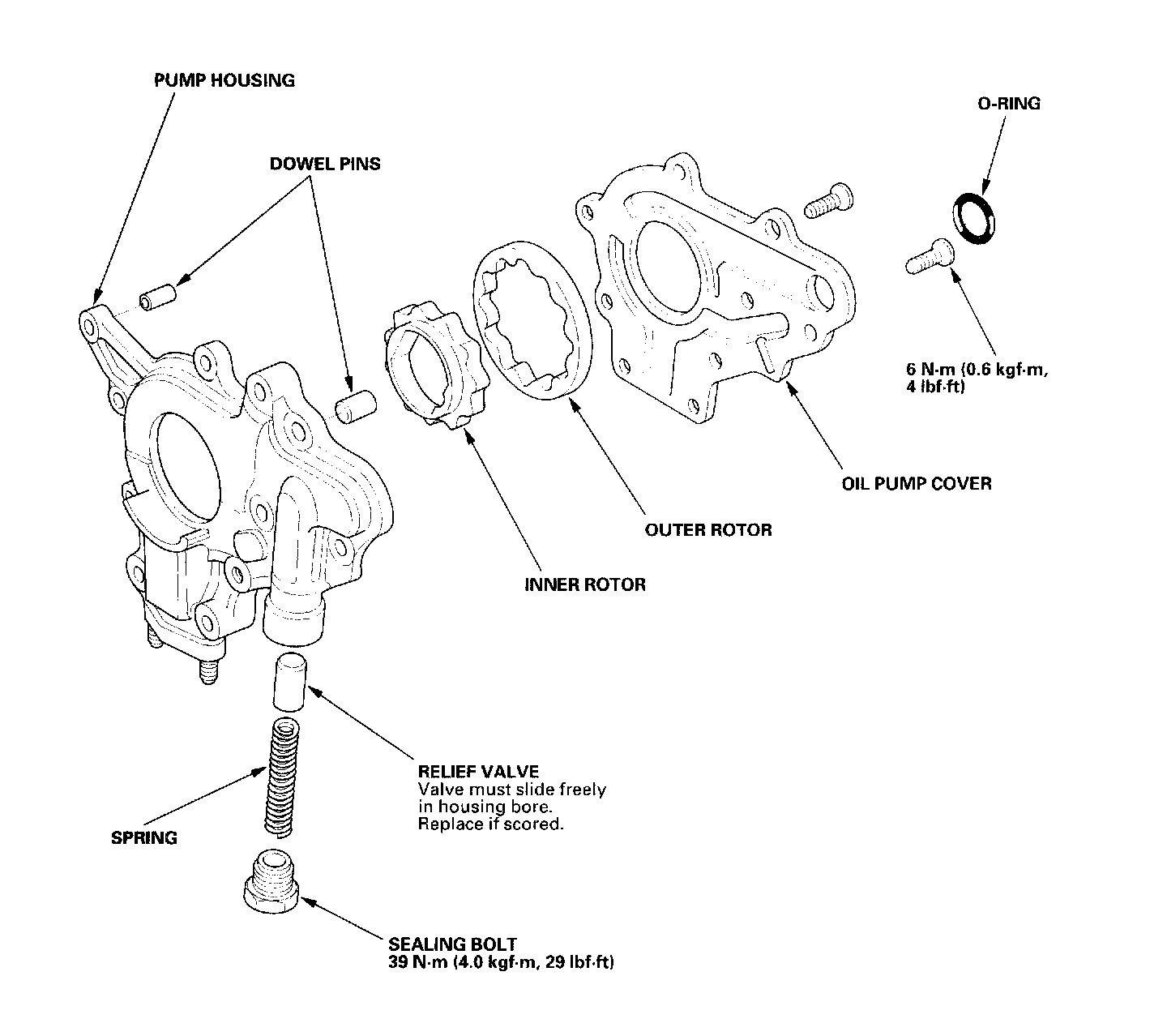 PUMP HOUSING

DOWEL PINS

O-RING

6 N·m (0.6 kgf·m, 4 lbf·ft)

OIL PUMP COVER

OUTER ROTOR

INNER ROTOR

RELIEF VALVE
Valve must slide freely in housing bore. Replace if scored.

SPRING

SEALING BOLT
39 N·m (4.0 kgf·m, 29 lbf·ft)